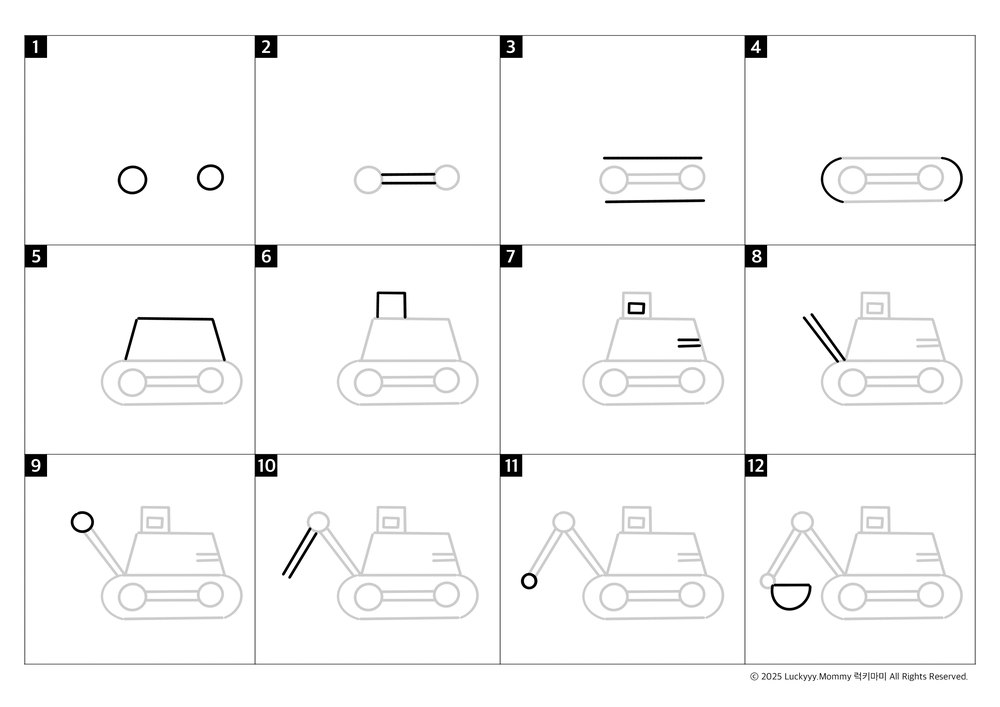 1

2

3

4

5

6

7

8

9

10

11

12

© 2025 Luckyyy.Mommy 럭키마미 All Rights Reserved.