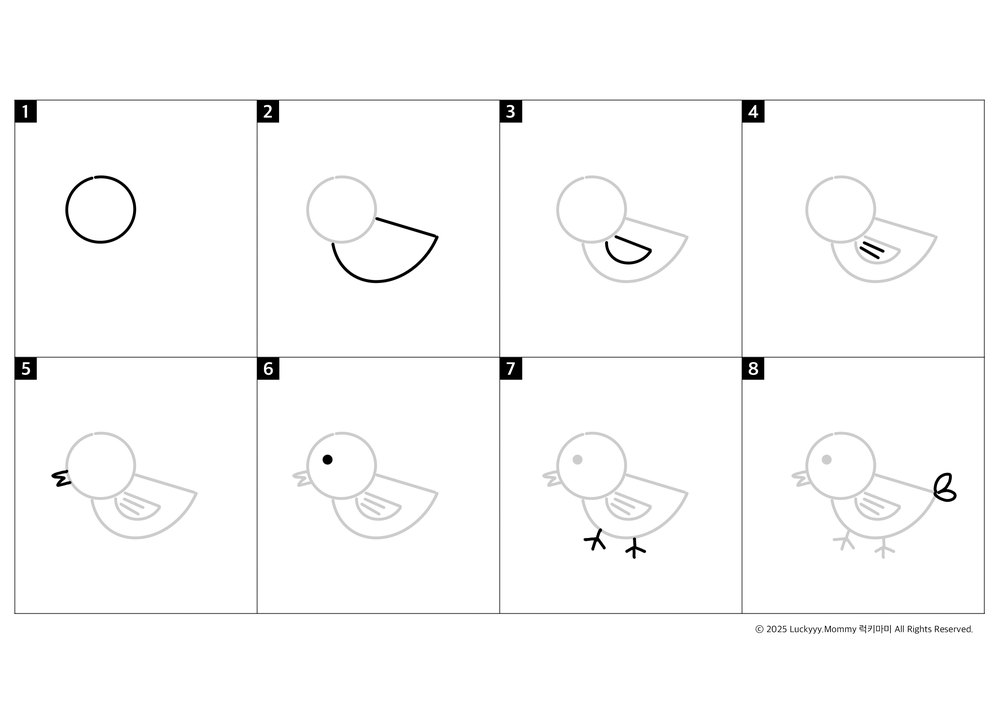 1
2
3
4
5
6
7
8

© 2025 Luckyyy.Mommy 럭키마미 All Rights Reserved.